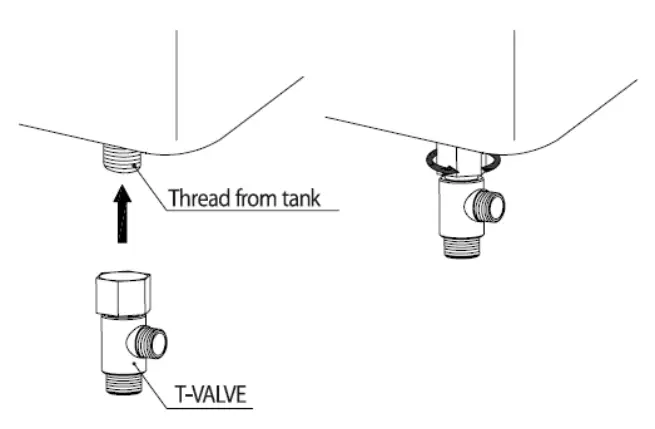 Thread from tank

T-VALVE