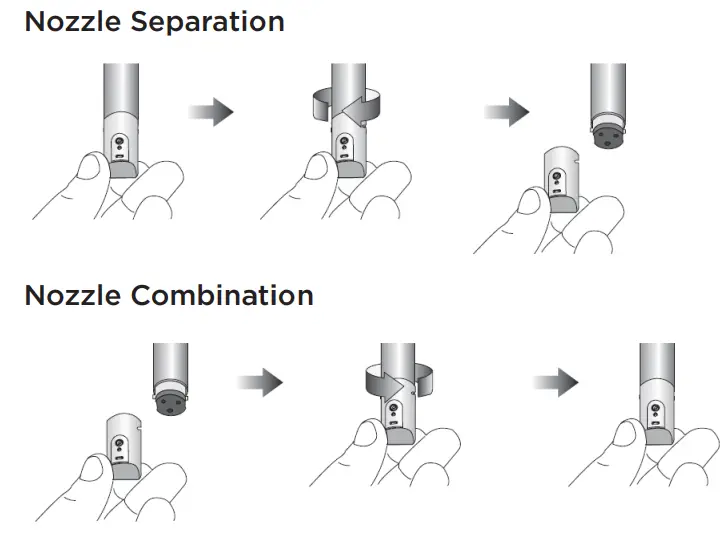 Nozzle Separation

Nozzle Combination