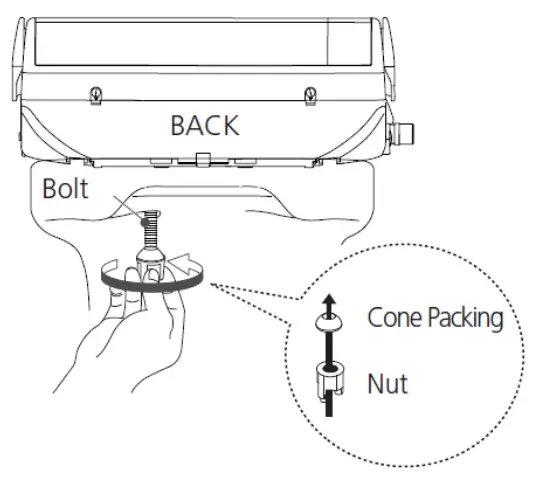 BACK

Bolt

Cone Packing

Nut