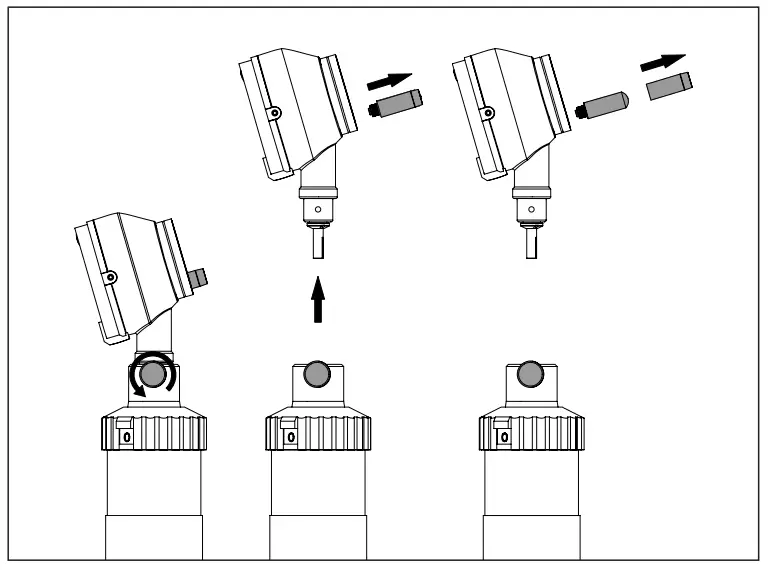 0

0

0