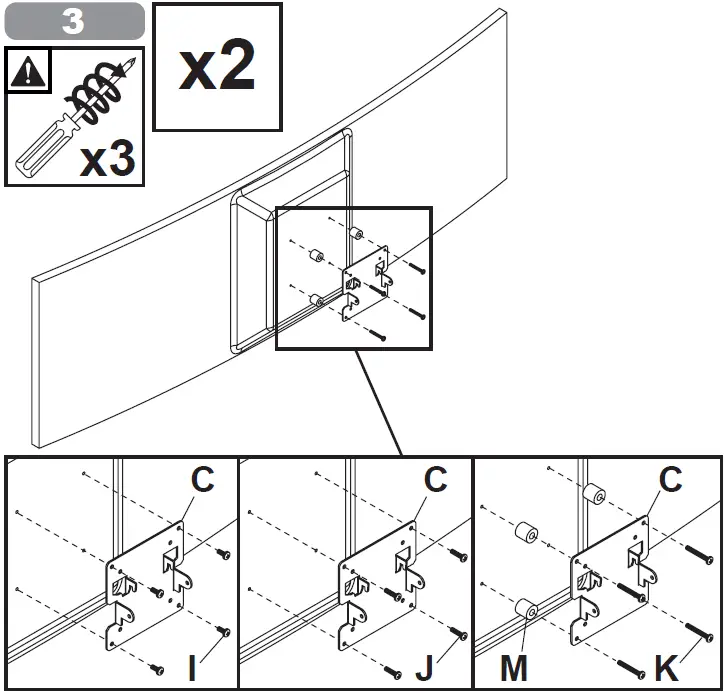 3

x3

x2

C

I

C

J

C

M

K