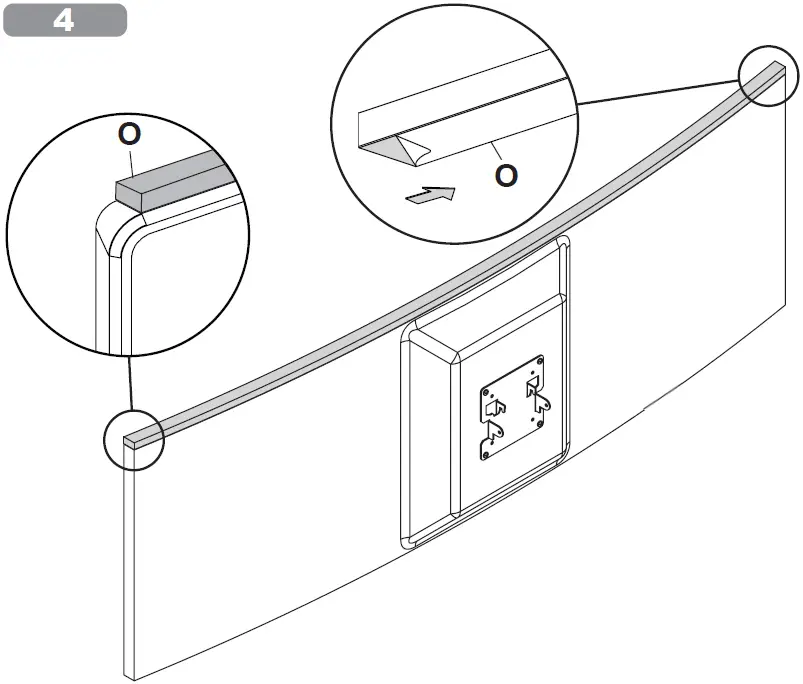 4

O

O