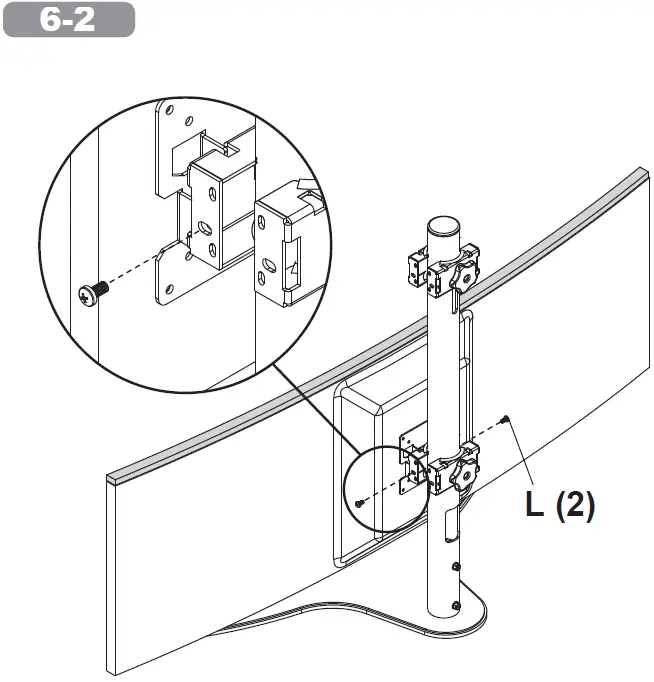 6-2

L (2)