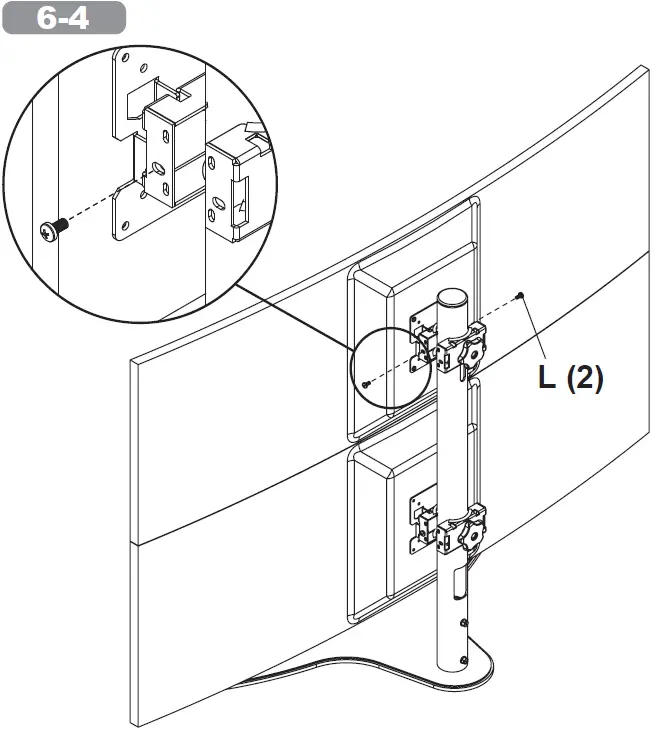 6-4

L (2)