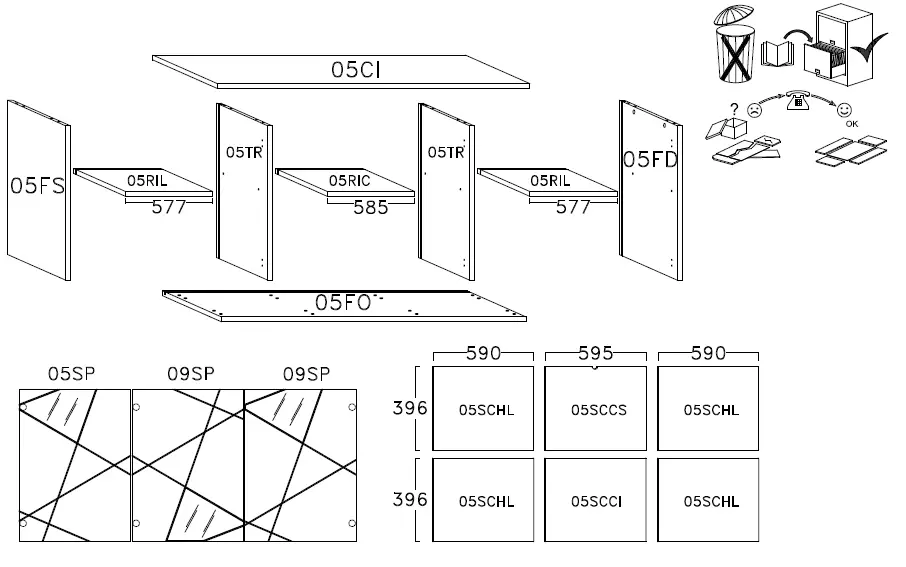 05CI

05FS

05RIL
577

05TR

05RIC
585

05TR

05RIL
577

05FD

05FO

?

OK

05SP

09SP

09SP

590

595

590

396

05SCHL

05SCCS

05SCHL

396

05SCHL

05SCCI

05SCHL