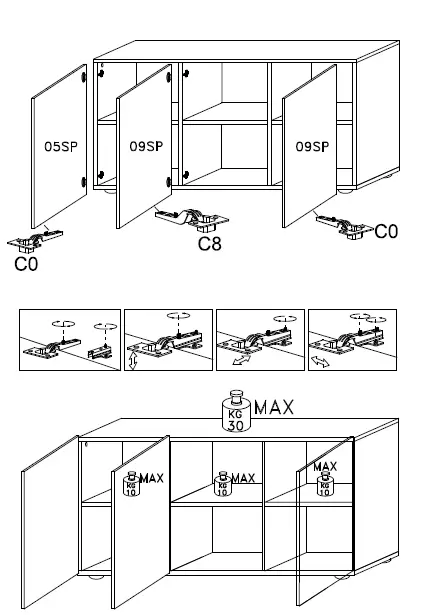 05SP
09SP
09SP
C0
C8
C0

KG 30 MAX
KG 10 MAX
KG 10 MAX
MAX KG 10