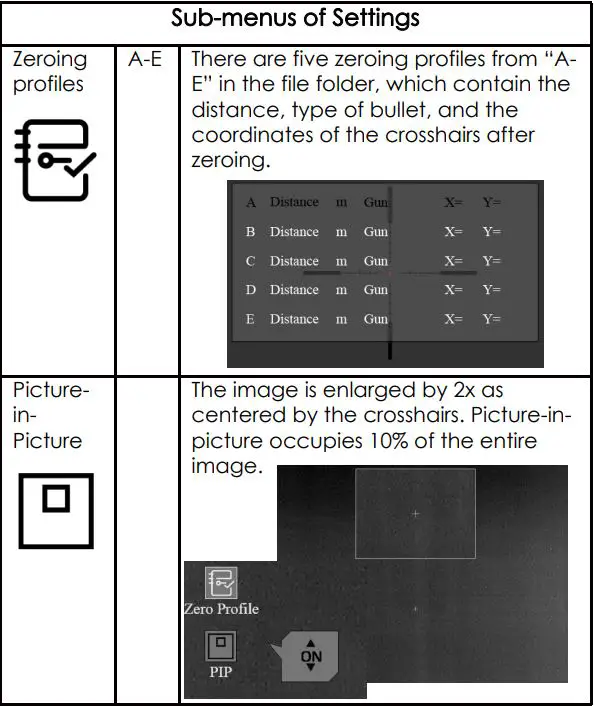 | Sub-menus of Settings | | |
|---|---|---|
| Zeroing profiles | A-E | There are five zeroing profiles from "A-E" in the file folder, which contain the distance, type of bullet, and the coordinates of the crosshairs after zeroing. A Distance m Gun X= Y= B Distance m Gun X= Y= C Distance m Gun X= Y= D Distance m Gun X= Y= E Distance m Gun X= Y= |
| Picture-in-Picture | | The image is enlarged by 2x as centered by the crosshairs. Picture-in-picture occupies 10% of the entire image. Zero Profile PIP ON |