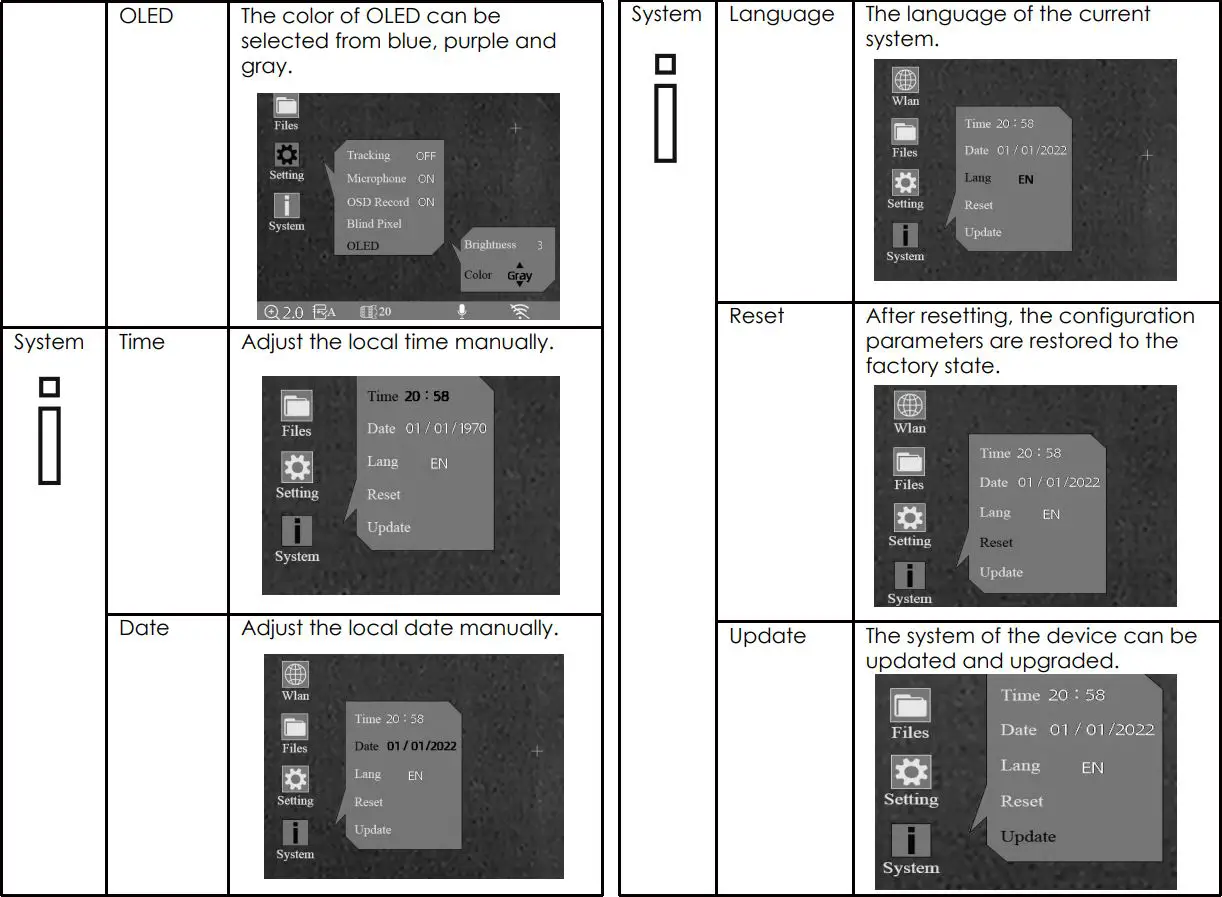 | | OLED | The color of OLED can be selected from blue, purple and gray. Files Setting System Tracking OFF Microphone ON OSD Record ON Blind Pixel OLED Brightness 3 Color Gray 2.0 A 20 |
|---|---|---|
| System | Time | Adjust the local time manually. Files Setting System Time 20 : 58 Date 01 / 01 / 1970 Lang EN Reset Update |
| | Date | Adjust the local date manually. Wlan Files Setting System Time 20 : 58 Date 01 / 01 / 2022 Lang EN Reset Update |

| System | Language | The language of the current system. Wlan Files Setting System Time 20 : 58 Date 01 / 01 / 2022 Lang EN Reset Update |
|---|---|---|
| | Reset | After resetting, the configuration parameters are restored to the factory state. Wlan Files Setting System Time 20 : 58 Date 01 / 01 / 2022 Lang EN Reset Update |
| | Update | The system of the device can be updated and upgraded. Files Setting System Time 20 : 58 Date 01 / 01 / 2022 Lang EN Reset Update |