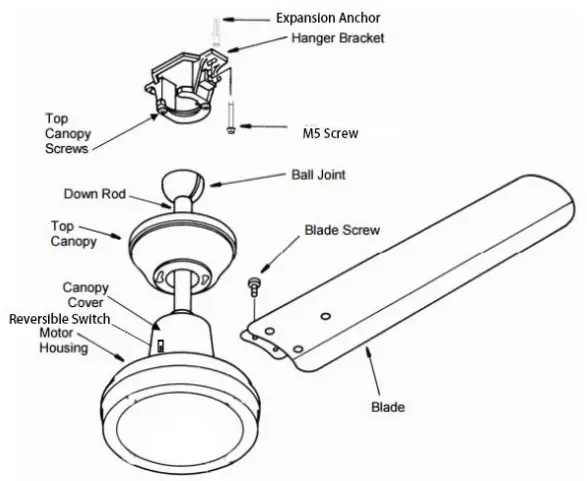 Expansion Anchor
Hanger Bracket
Top Canopy Screws
M5 Screw
Ball Joint
Down Rod
Top Canopy
Blade Screw
Canopy Cover
Reversible Switch
Motor Housing
Blade