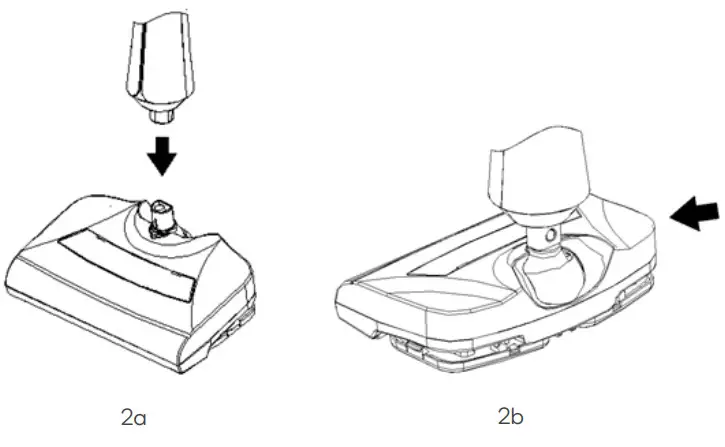 2a

2b