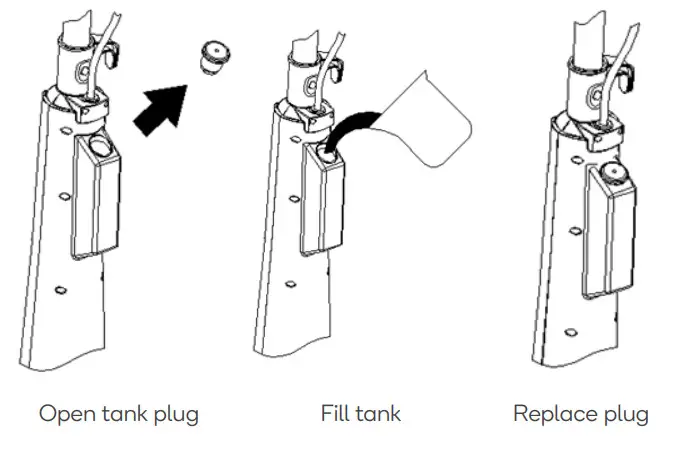 Open tank plug

Fill tank

Replace plug