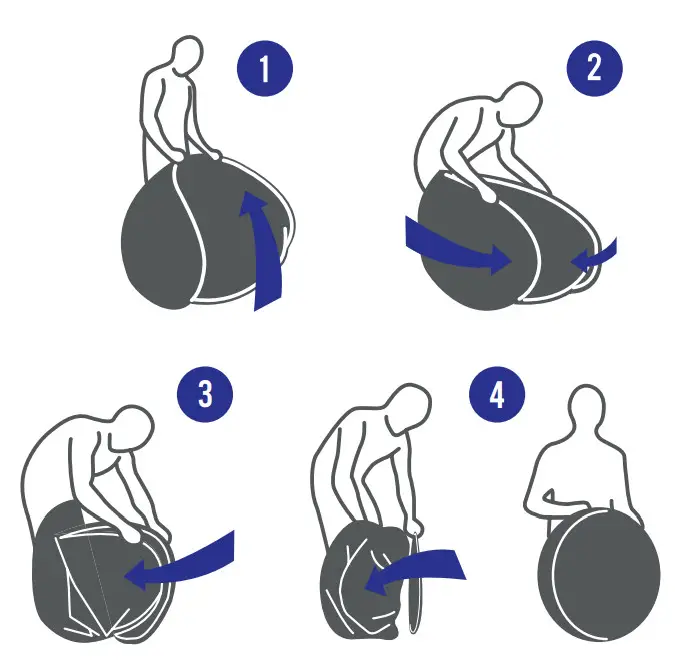 1

2

3

4