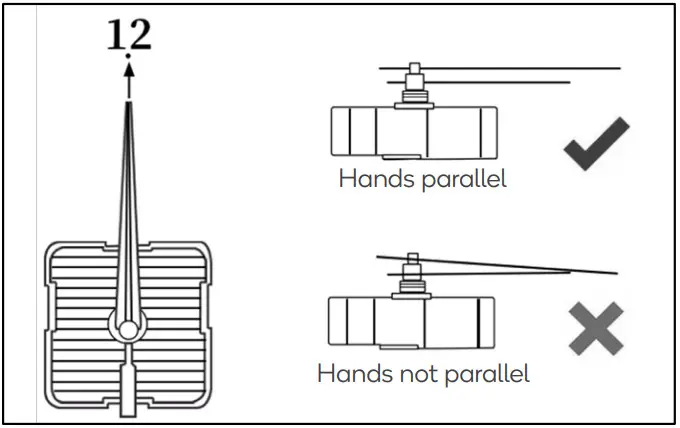 12

Hands parallel

Hands not parallel