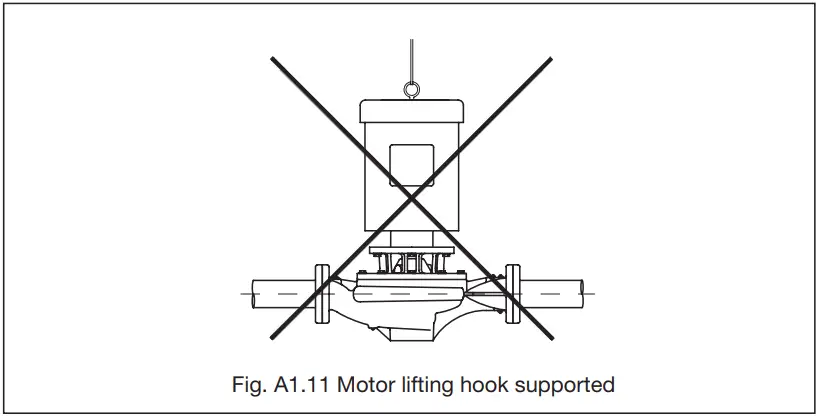 Fig. A1.11 Motor lifting hook supported