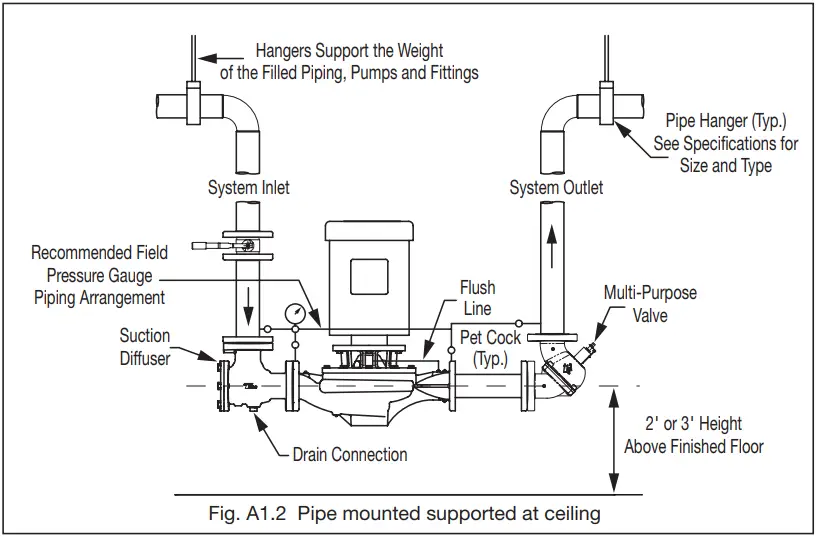 Hangers Support the Weight of the Filled Piping, Pumps and Fittings

Pipe Hanger (Typ.) See Specifications for Size and Type

System Inlet

System Outlet

Recommended Field Pressure Gauge Piping Arrangement

Flush Line

Multi-Purpose Valve

Suction Diffuser

Pet Cock (Typ.)

Drain Connection

2' or 3' Height Above Finished Floor

Fig. A1.2 Pipe mounted supported at ceiling