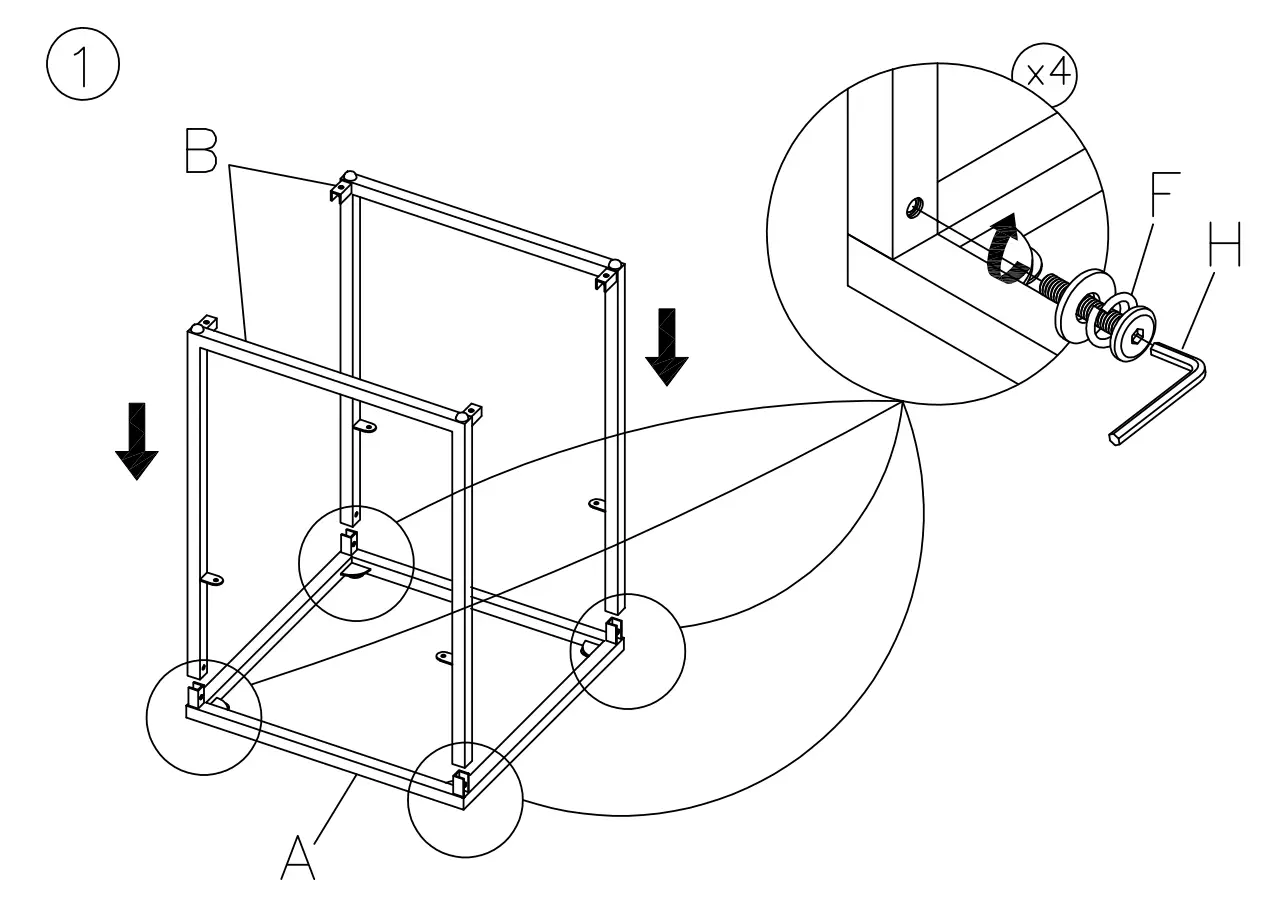 1

B

x4

F

H

A