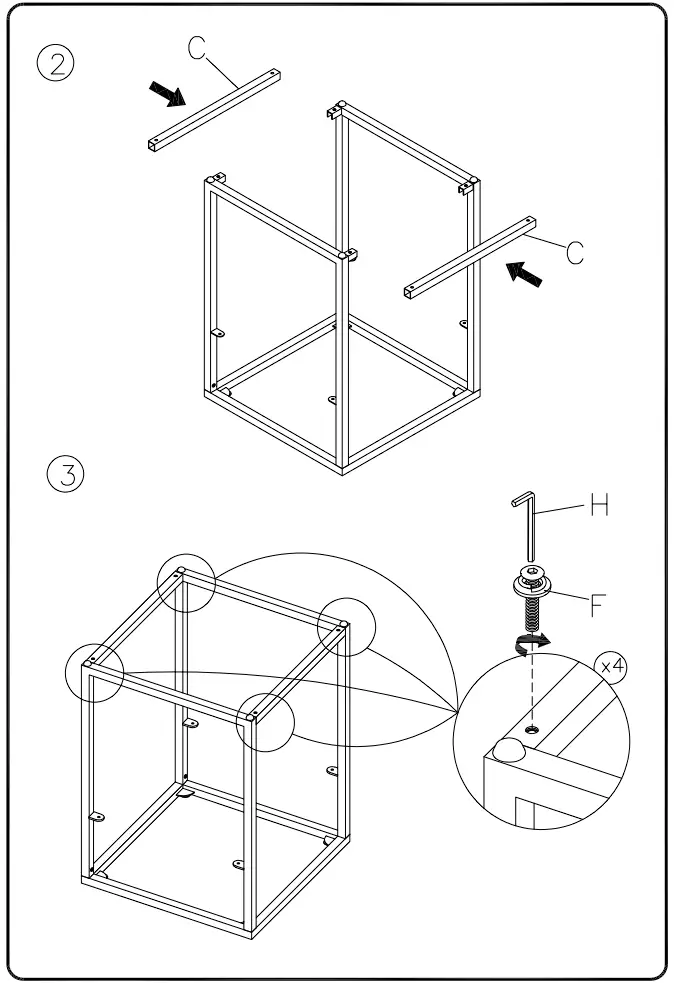 2
C
C
3
H
F
x4