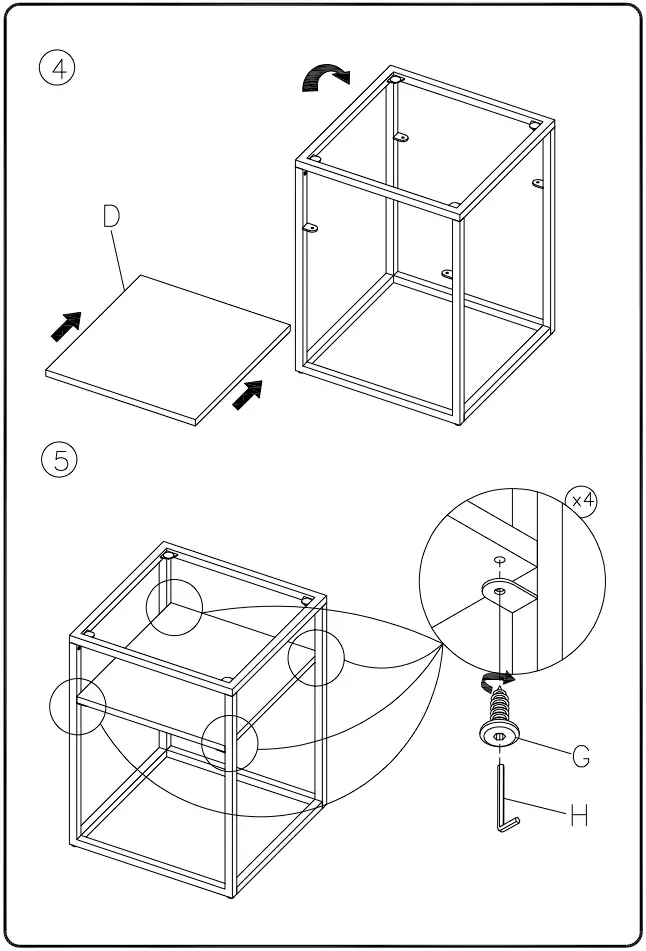 4

D

5

x4

G

H