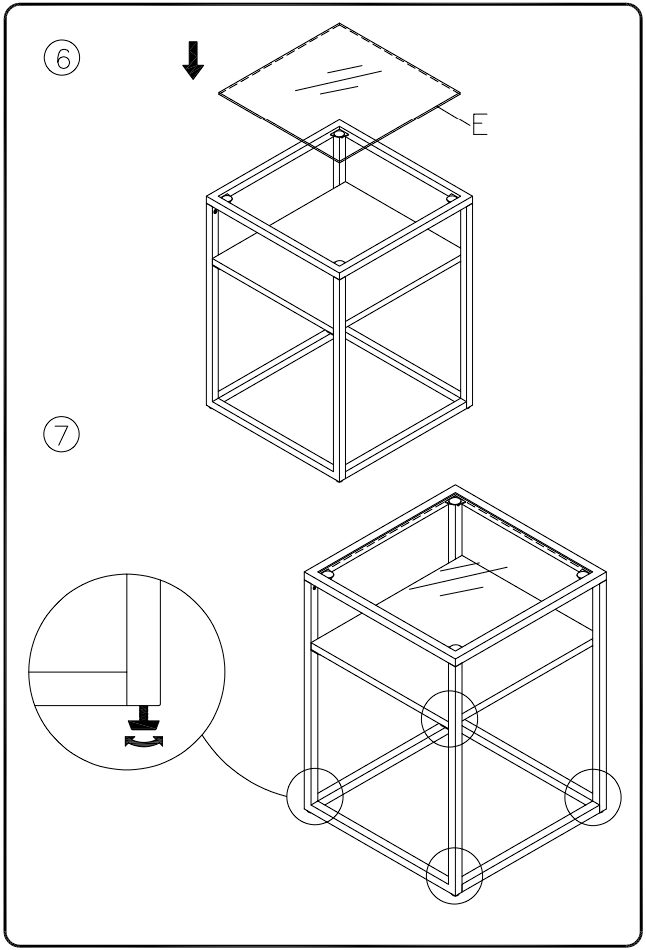 ⑥

E

⑦