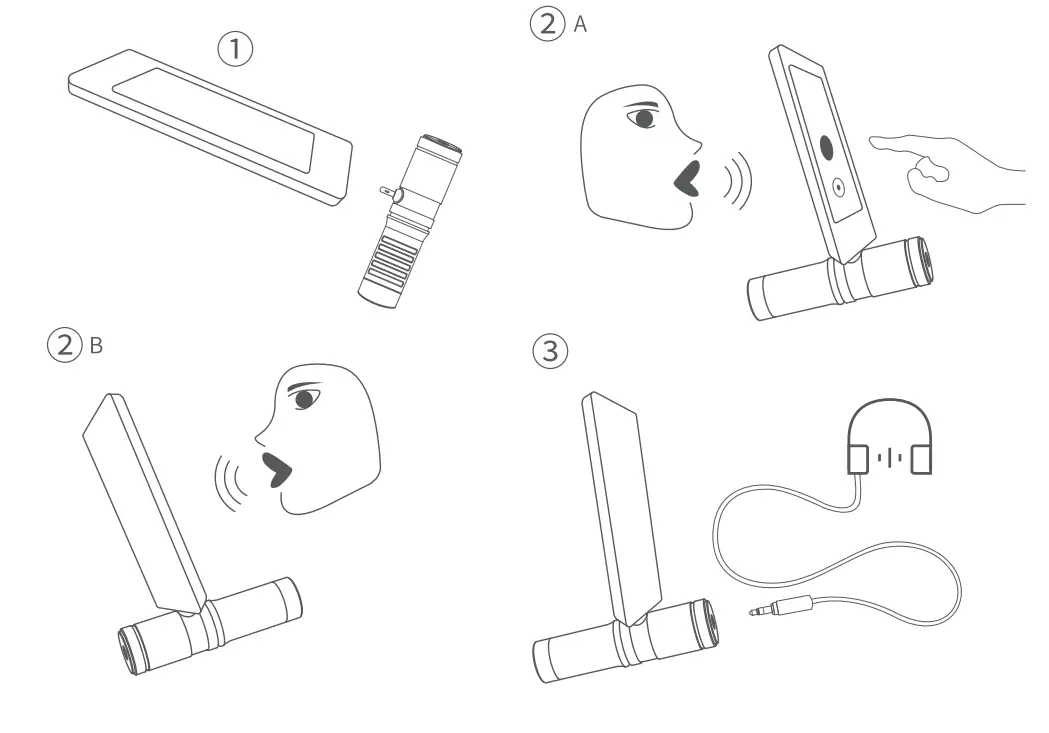 ①

② A

② B

③