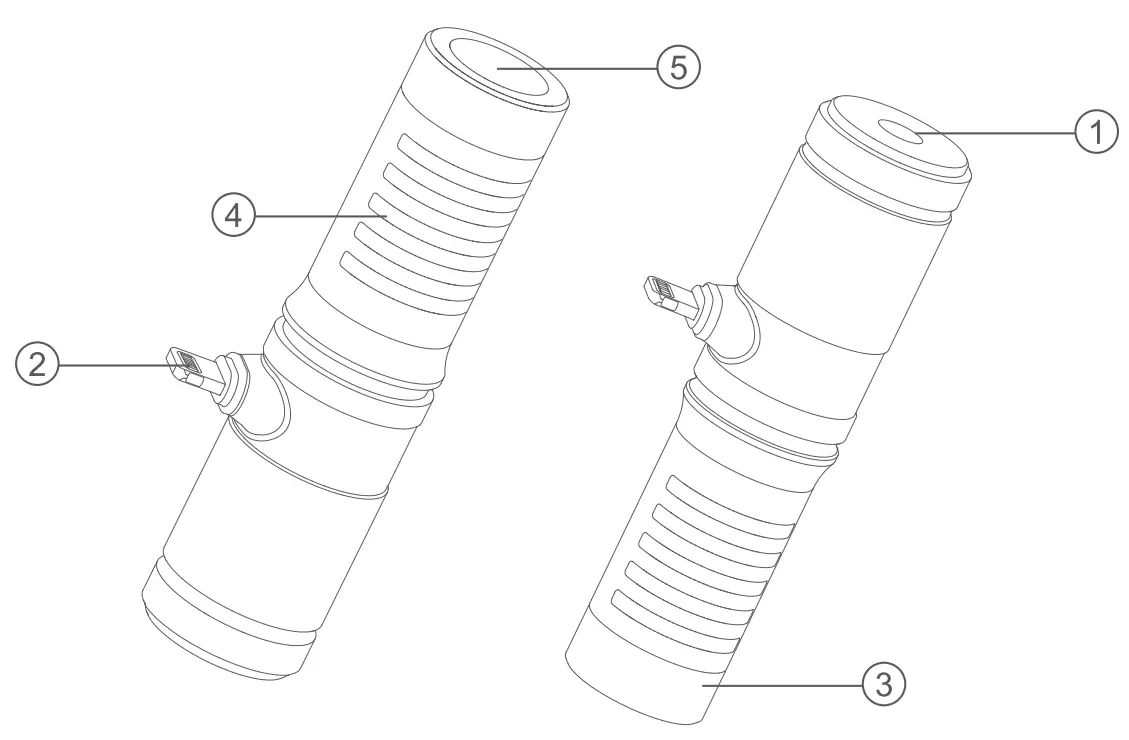 5
1
4
2
3