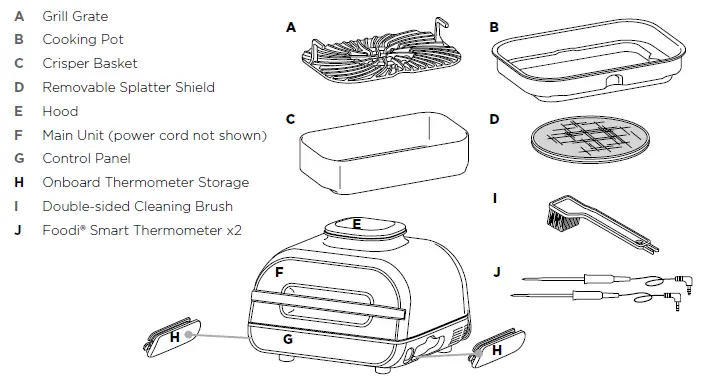 A Grill Grate
B Cooking Pot
C Crisper Basket
D Removable Splatter Shield
E Hood
F Main Unit (power cord not shown)
G Control Panel
H Onboard Thermometer Storage
I Double-sided Cleaning Brush
J Foodi® Smart Thermometer x2

A

B

C

D

I

E

J

F

H

G

H