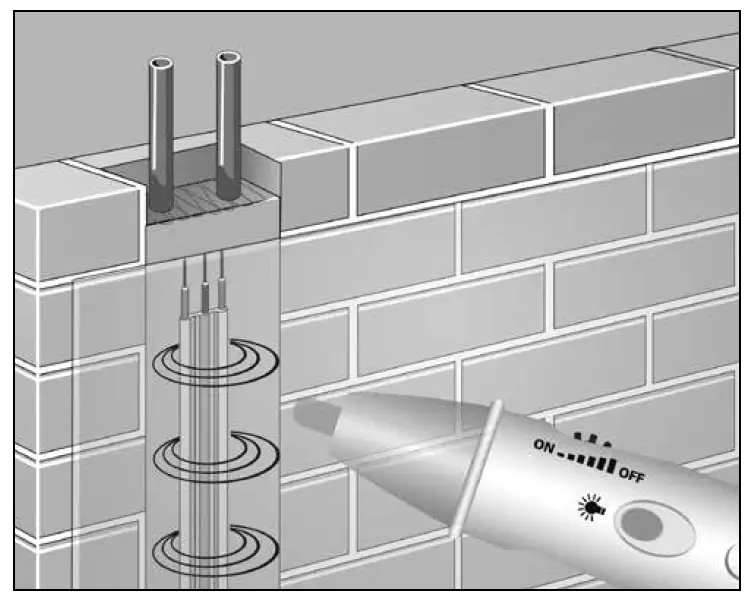 ON OFF