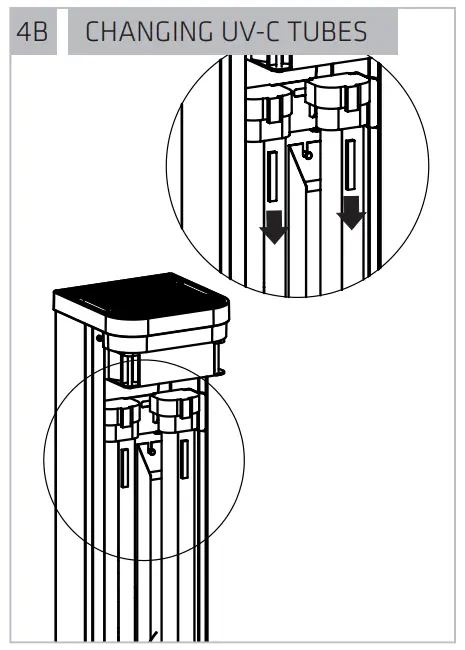 4B CHANGING UV-C TUBES