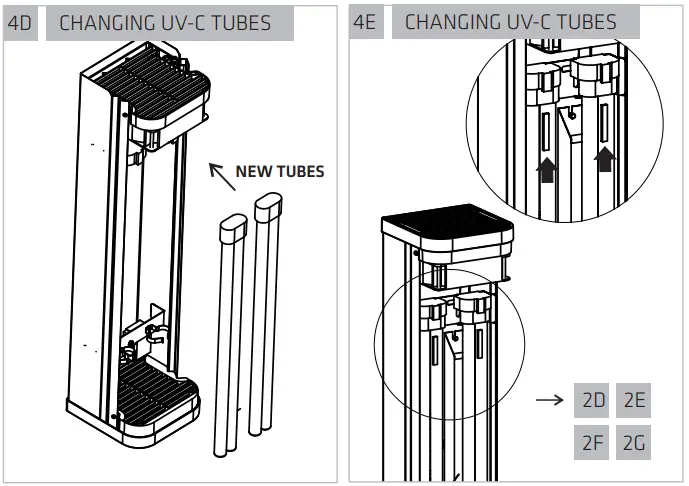 4D CHANGING UV-C TUBES

NEW TUBES

4E CHANGING UV-C TUBES

→ 2D 2E
2F 2G