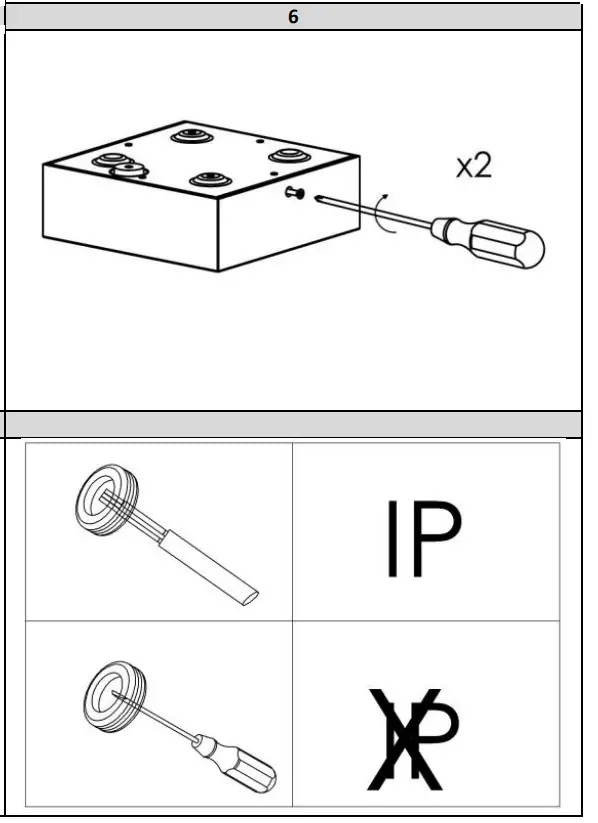 6

x2

IP

IP