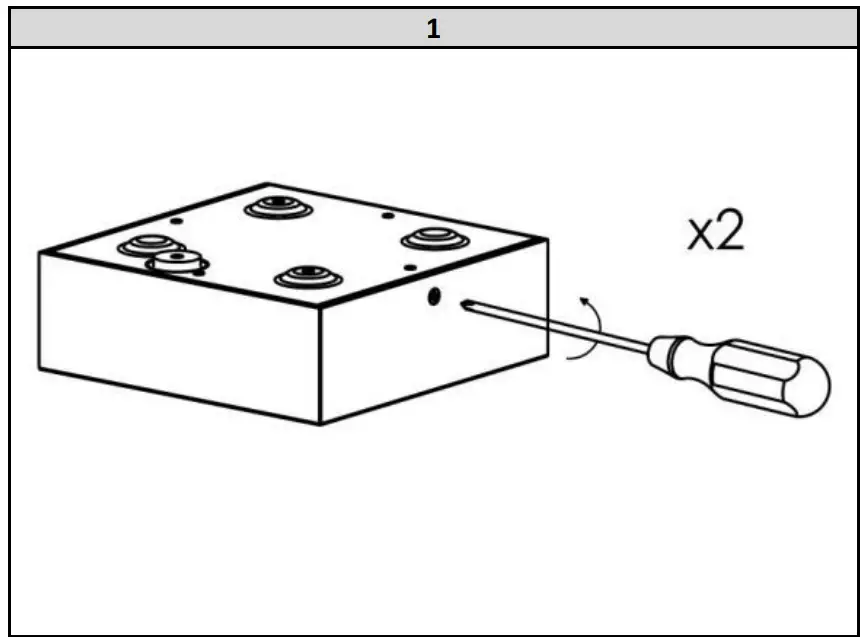 1

x2