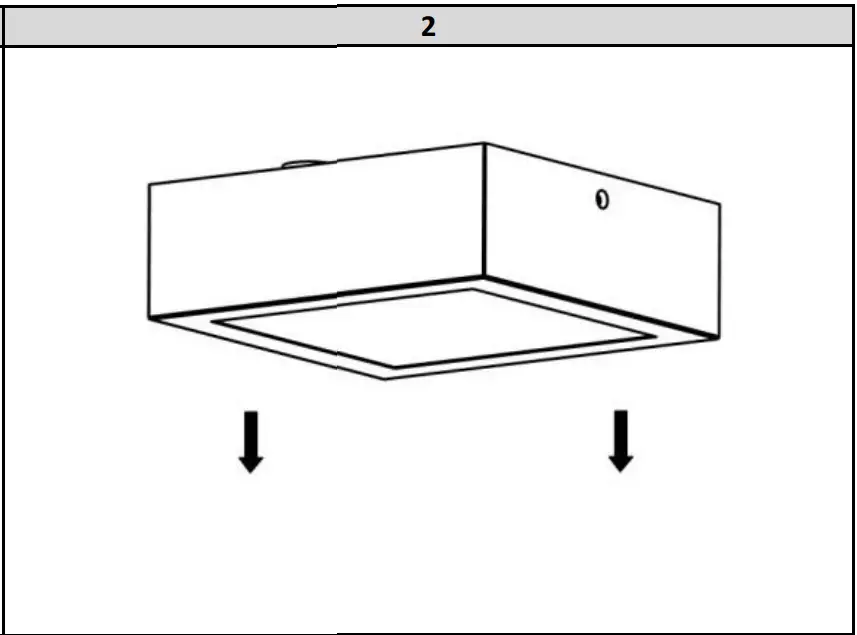 2