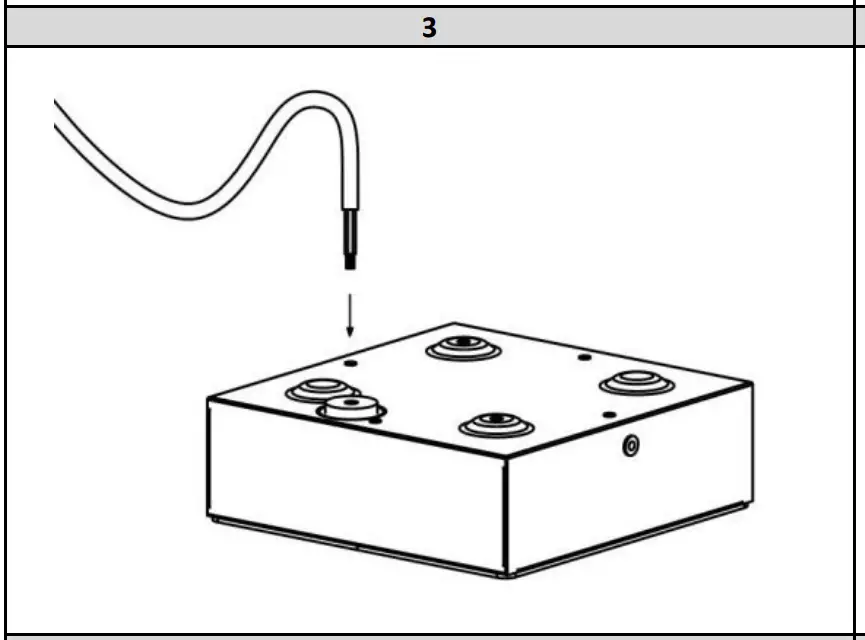 3