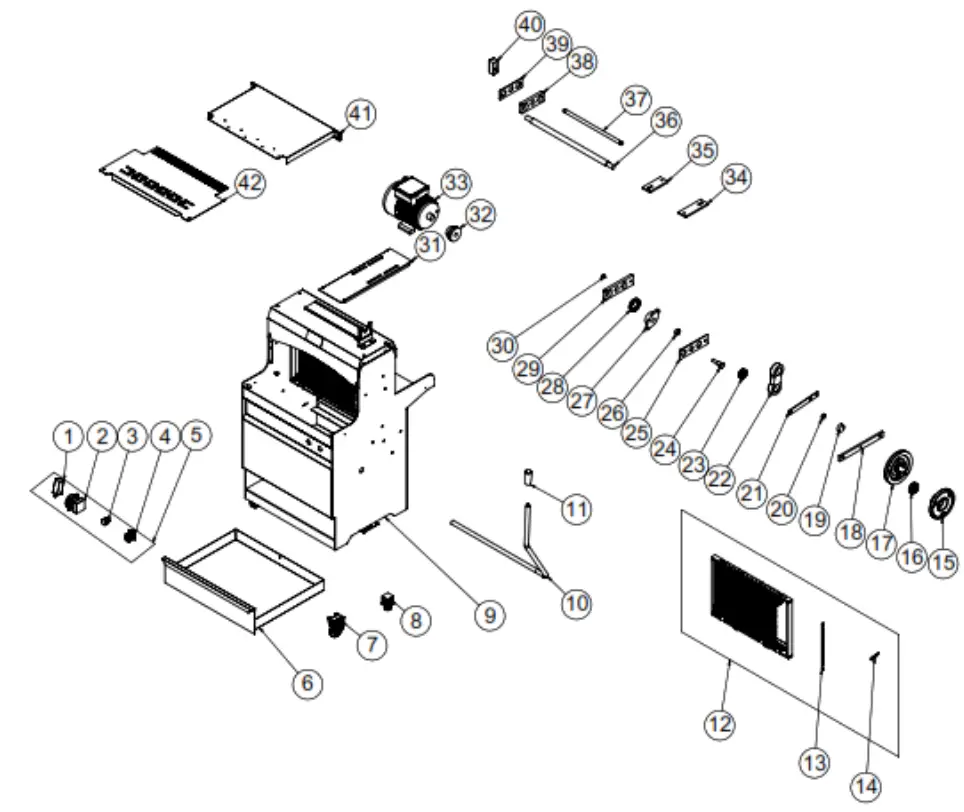 40
39
38
37
36
35
34
41
42
33
32
31
30
29
28
27
26
25
24
23
22
21
20
19
18
17
16
15
1
2
3
4
5
11
10
9
8
7
6
12
13
14