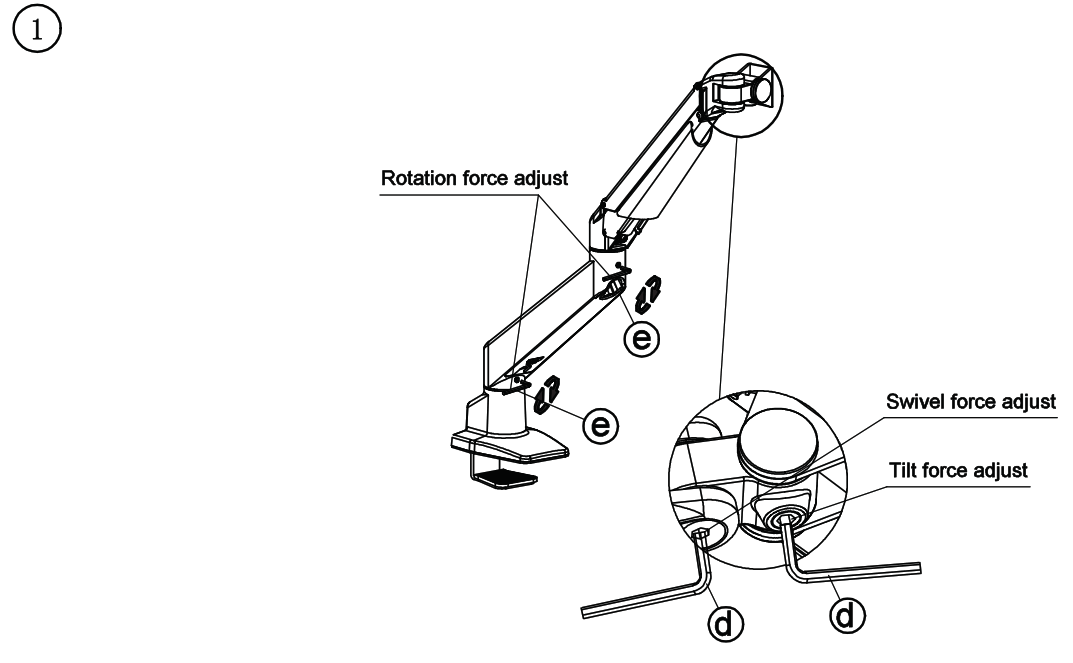 1

Rotation force adjust

e

e

Swivel force adjust

Tilt force adjust

d

d