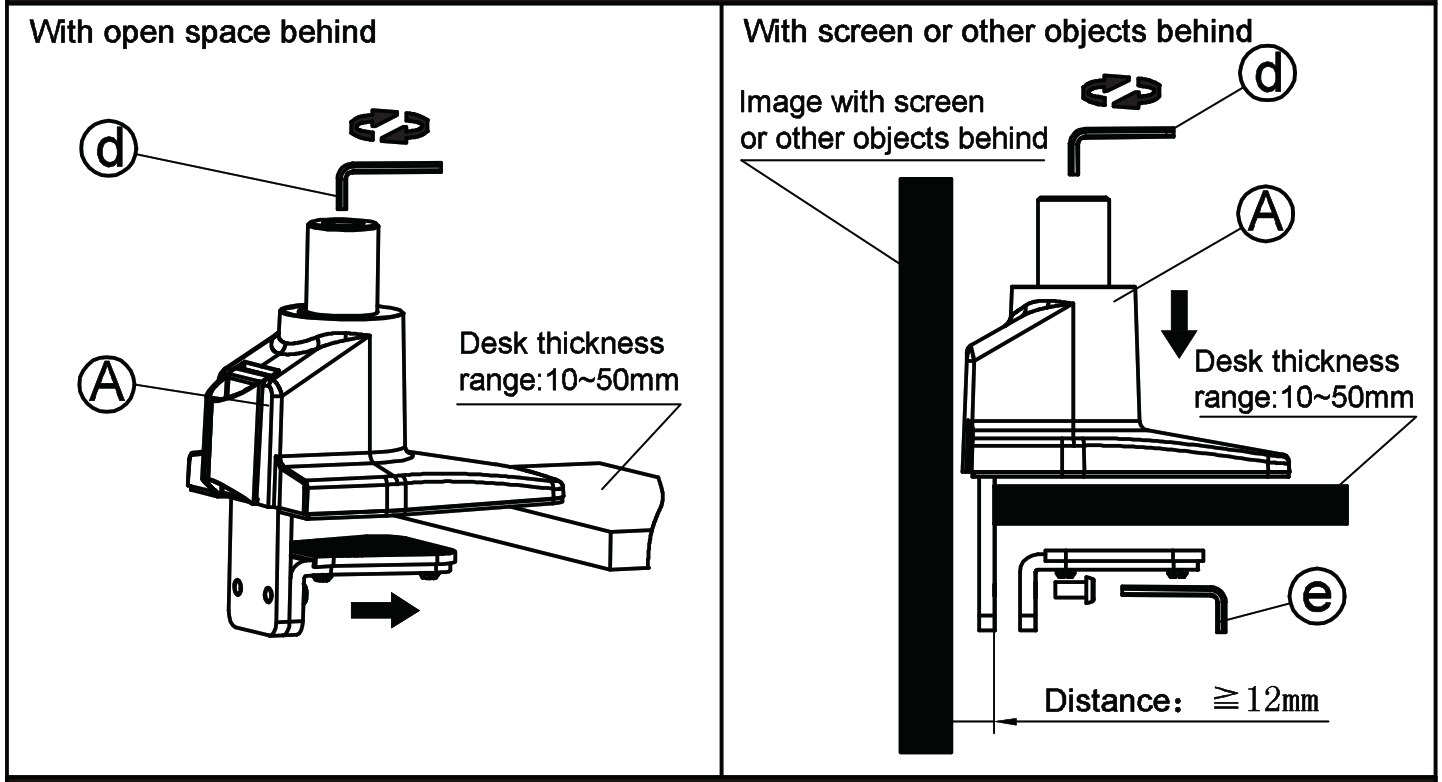 With open space behind

d

A

Desk thickness range:10~50mm

With screen or other objects behind

Image with screen or other objects behind

d

A

Desk thickness range:10~50mm

e

Distance: ≧12mm