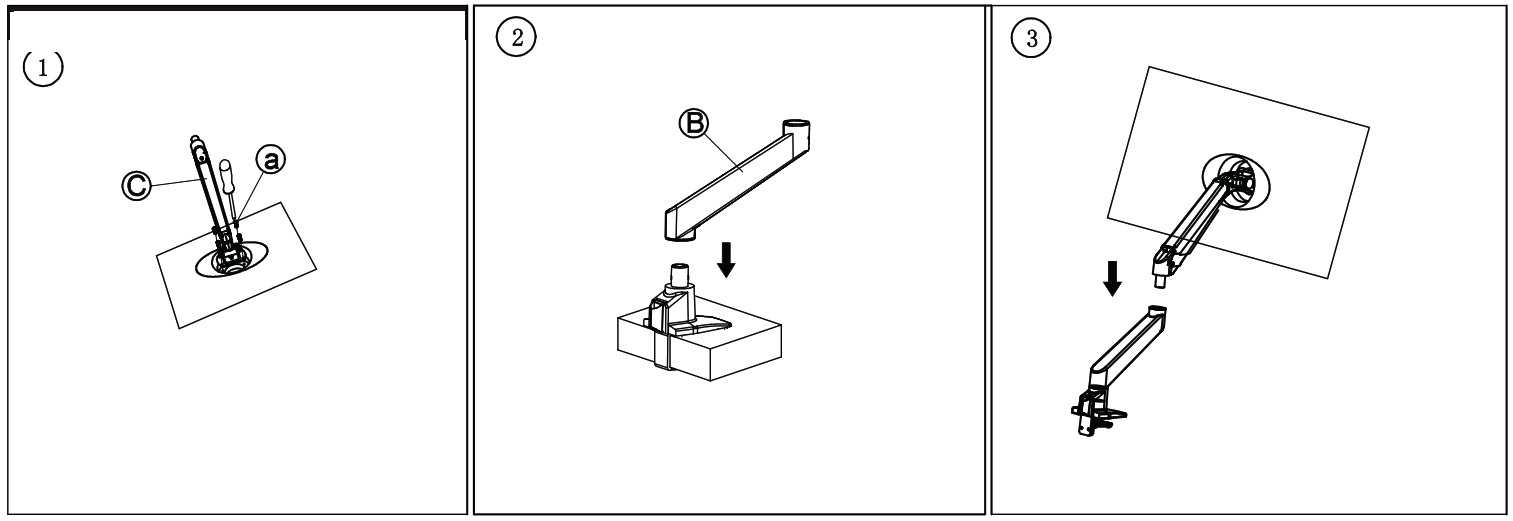 ①
Ⓒ
ⓐ
②
Ⓑ
③