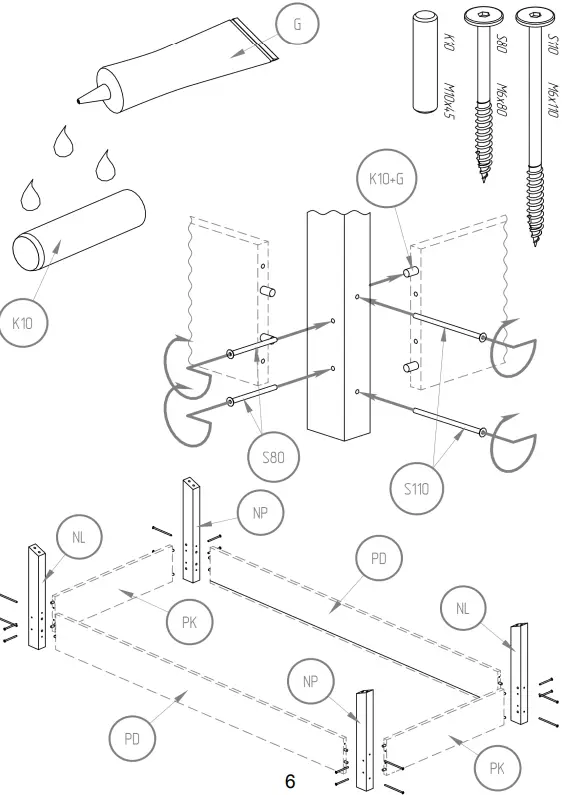 G

K10 M10x45

S80 M6x80

S110 M6x110

K10

K10+G

S80

S110

NL

NP

PD

PK

NL

NP

PD

PK

6