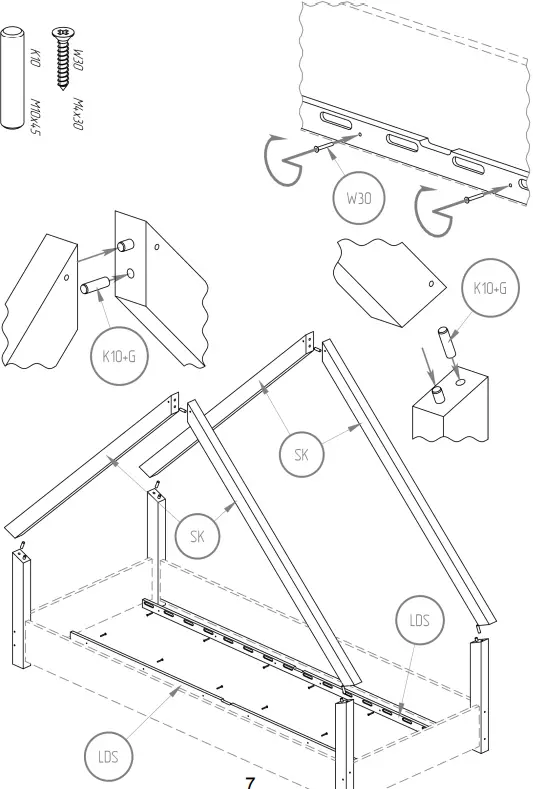 K10
M10x45
W30
M4x30
W30
K10+G
K10+G
SK
SK
LDS
LDS
7