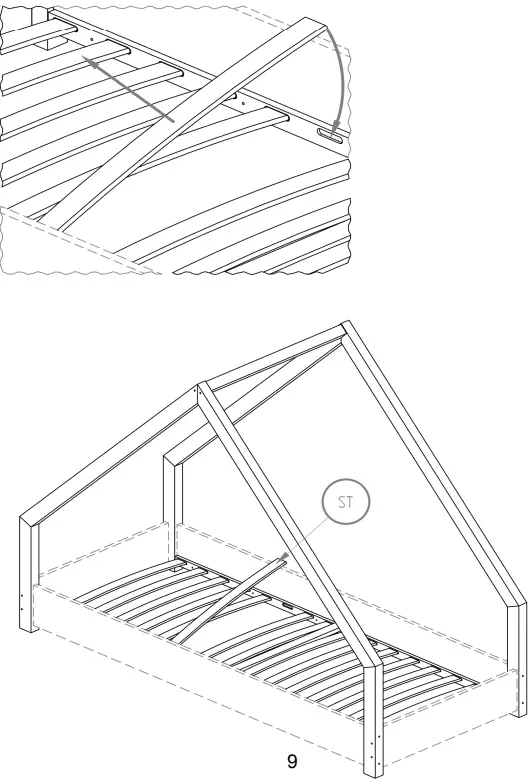 ST

9