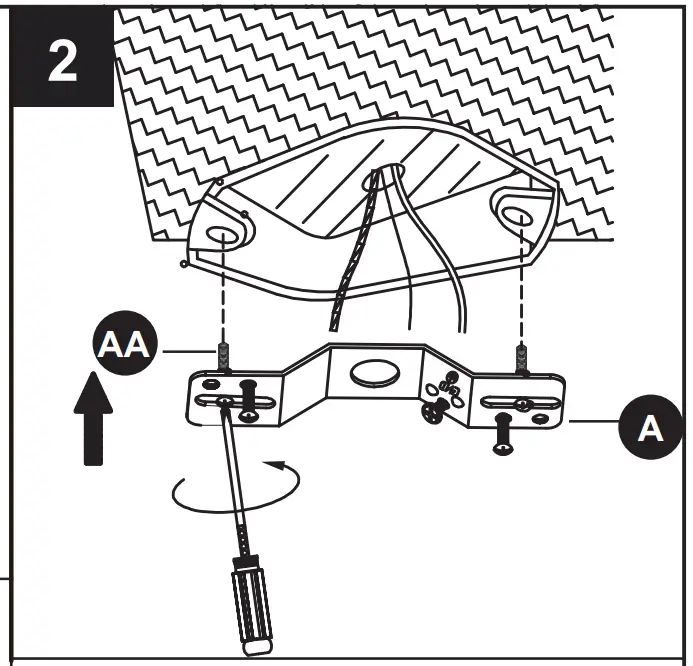 2

AA

A