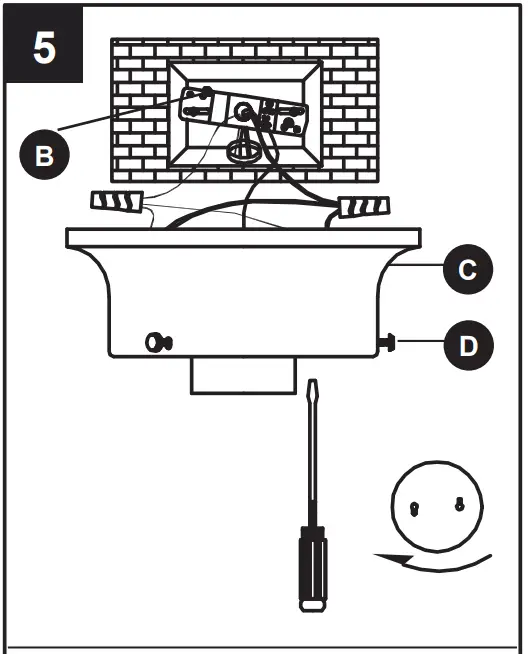 5

B

C

D