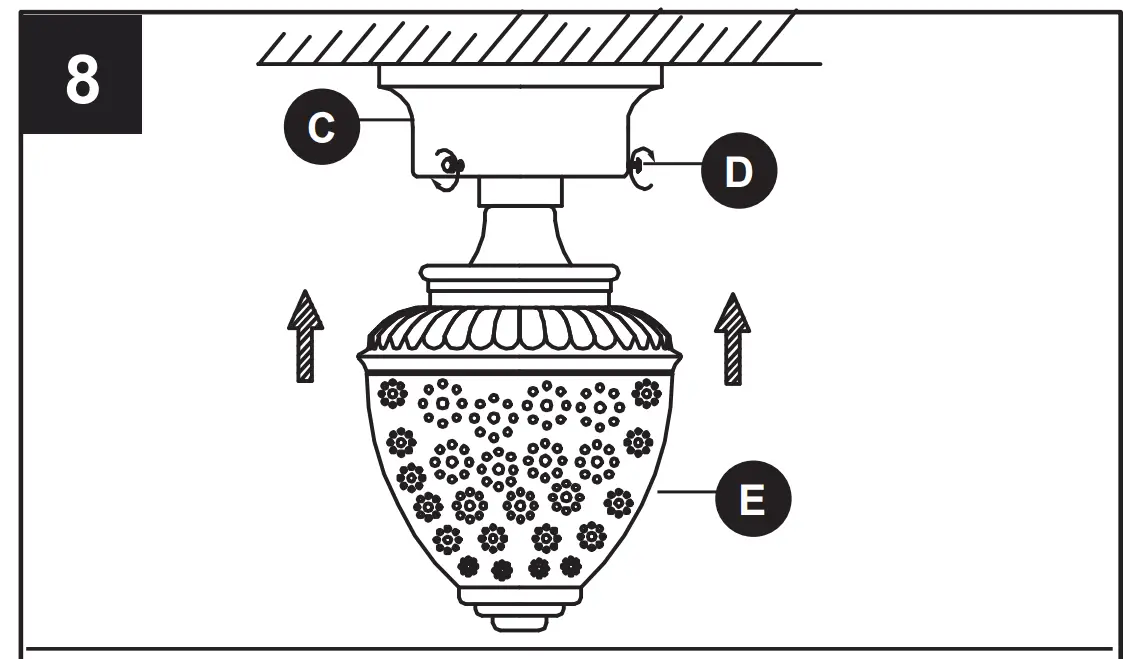 8

C

D

E