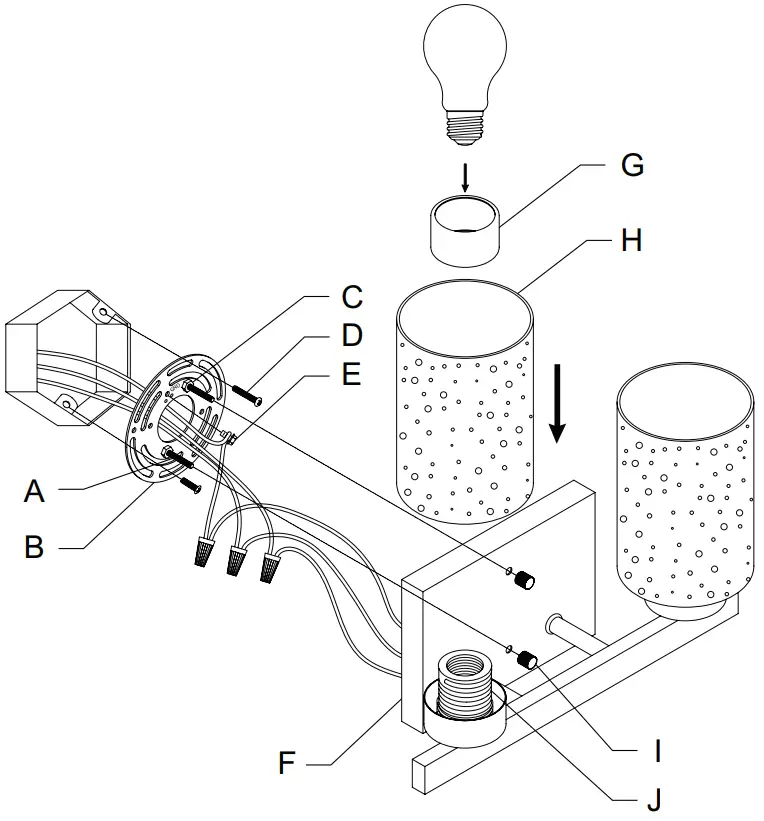 G
H
C
D
E
A
B
F
I
J