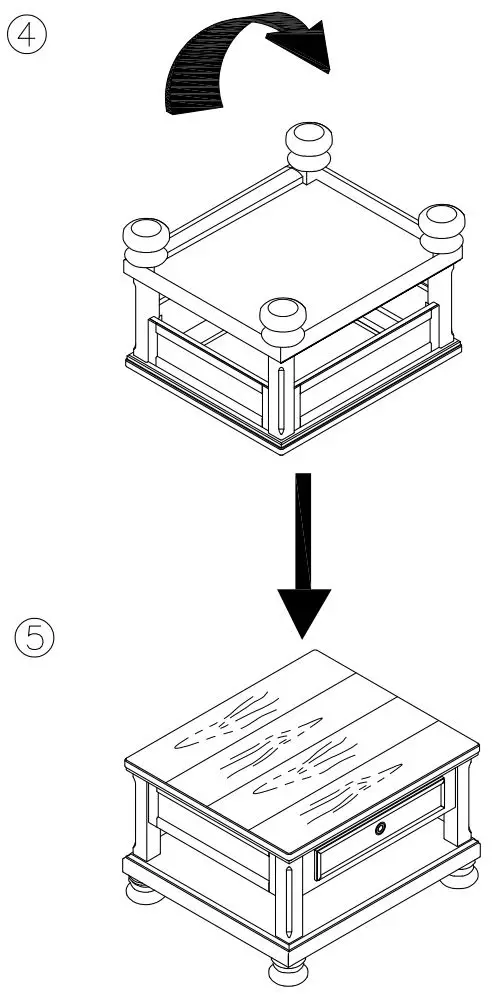 ④

⑤