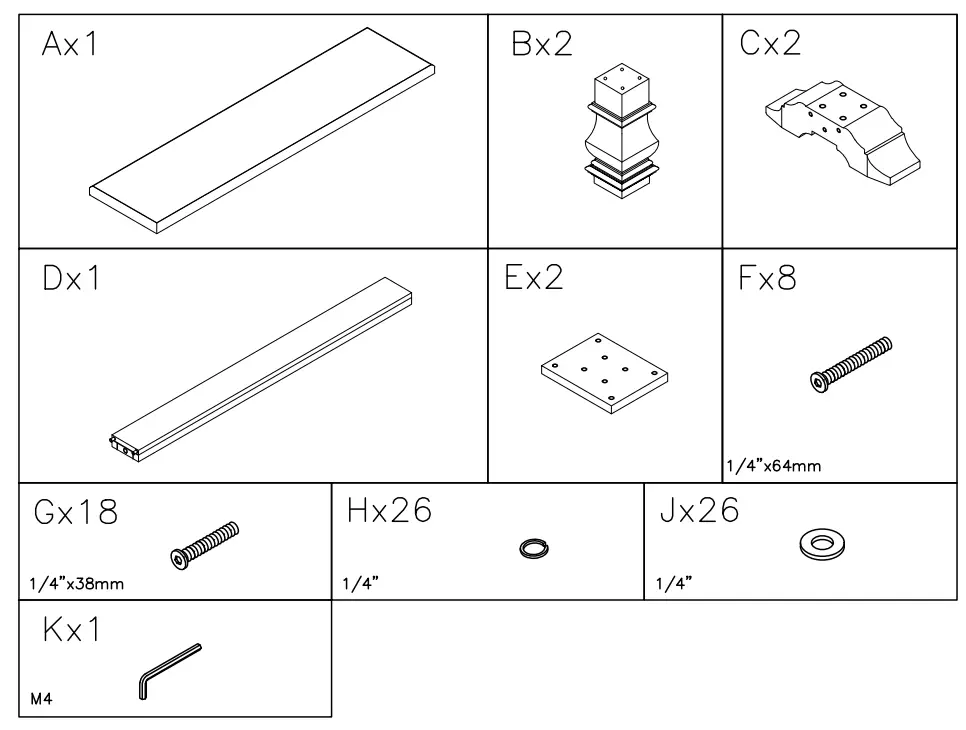 Ax1

Bx2

Cx2

Dx1

Ex2

Fx8

1/4"x64mm

Gx18

1/4"x38mm

Hx26

1/4"

Jx26

1/4"

Kx1

M4