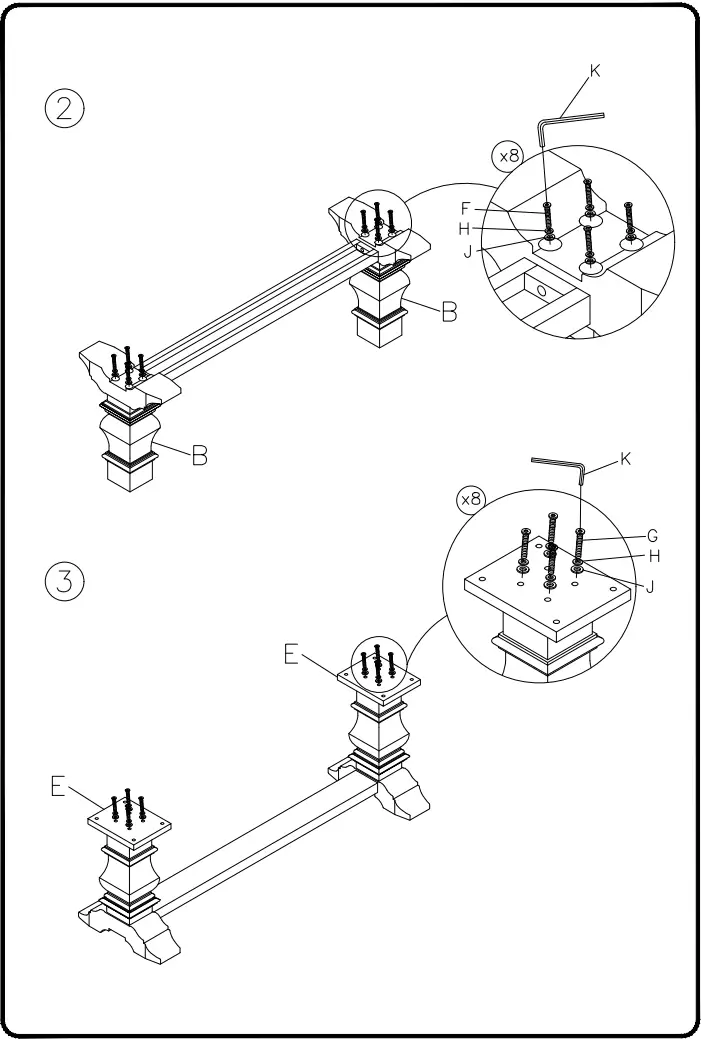 2

K

x8

F

H

J

B

B

K

x8

G

H

J

3

E

E