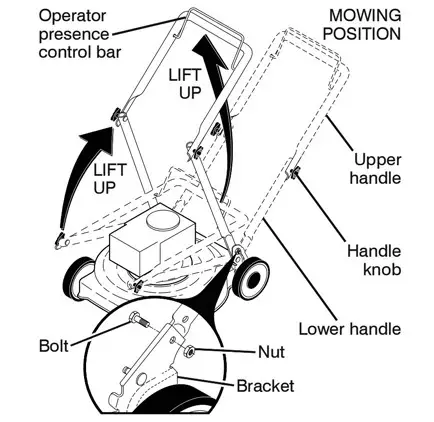 Operator presence control bar

MOWING POSITION

LIFT UP

LIFT UP

Upper handle

Handle knob

Lower handle

Bolt

Nut

Bracket