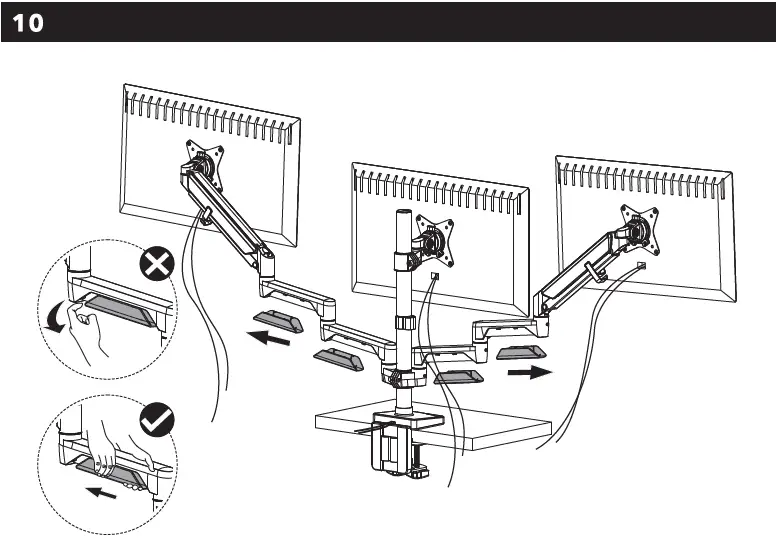 10