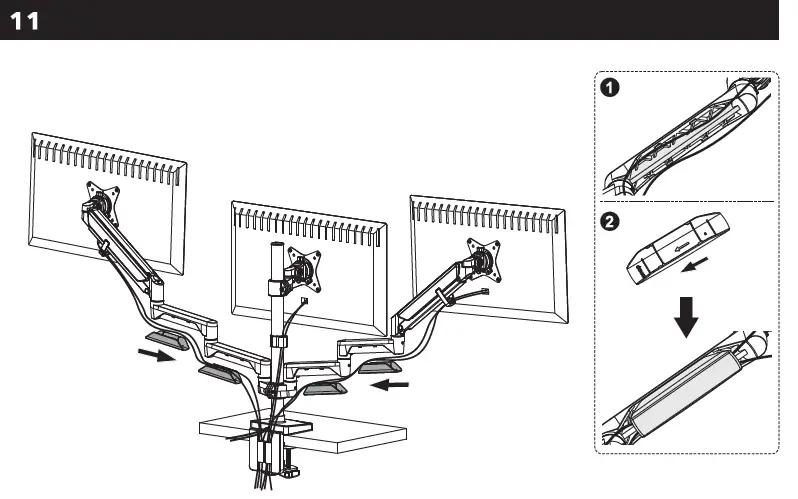 11

1

2